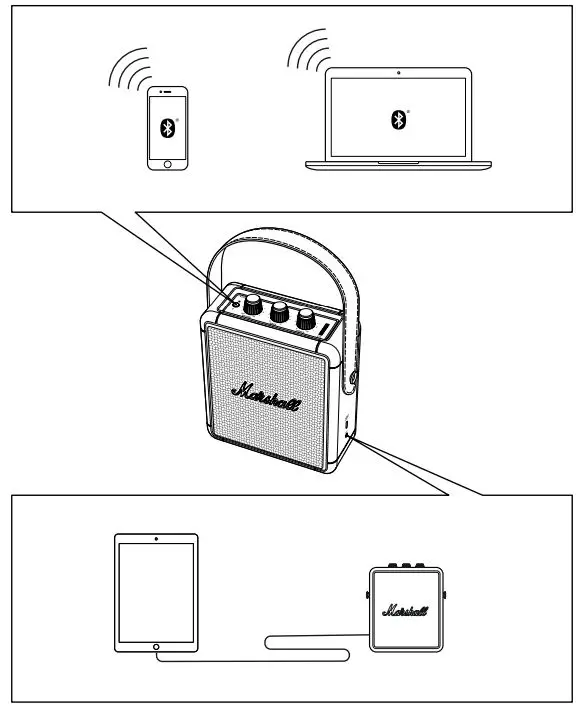 Marshall

Marshall