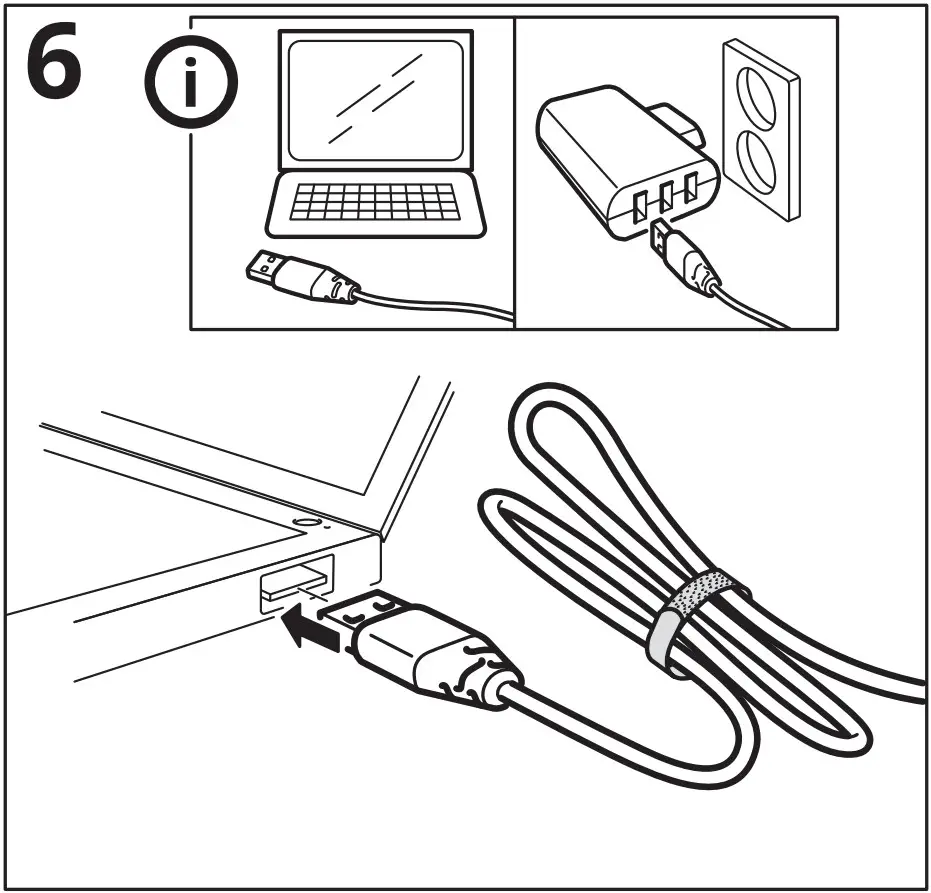 6

i