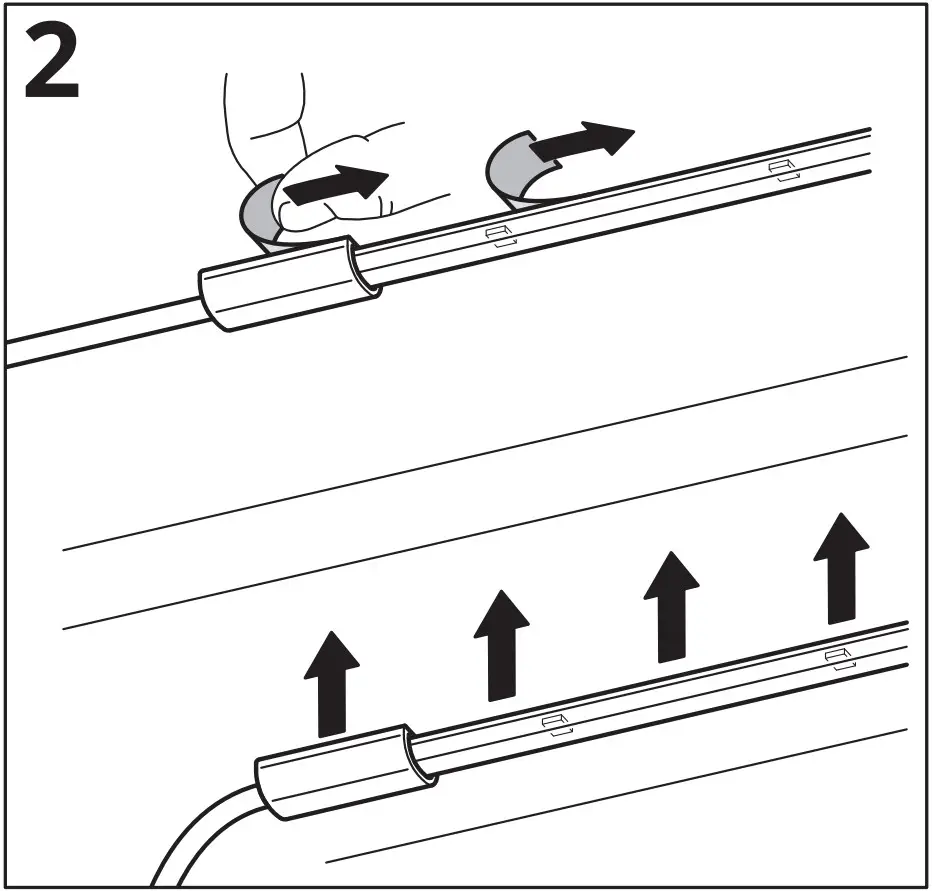 2