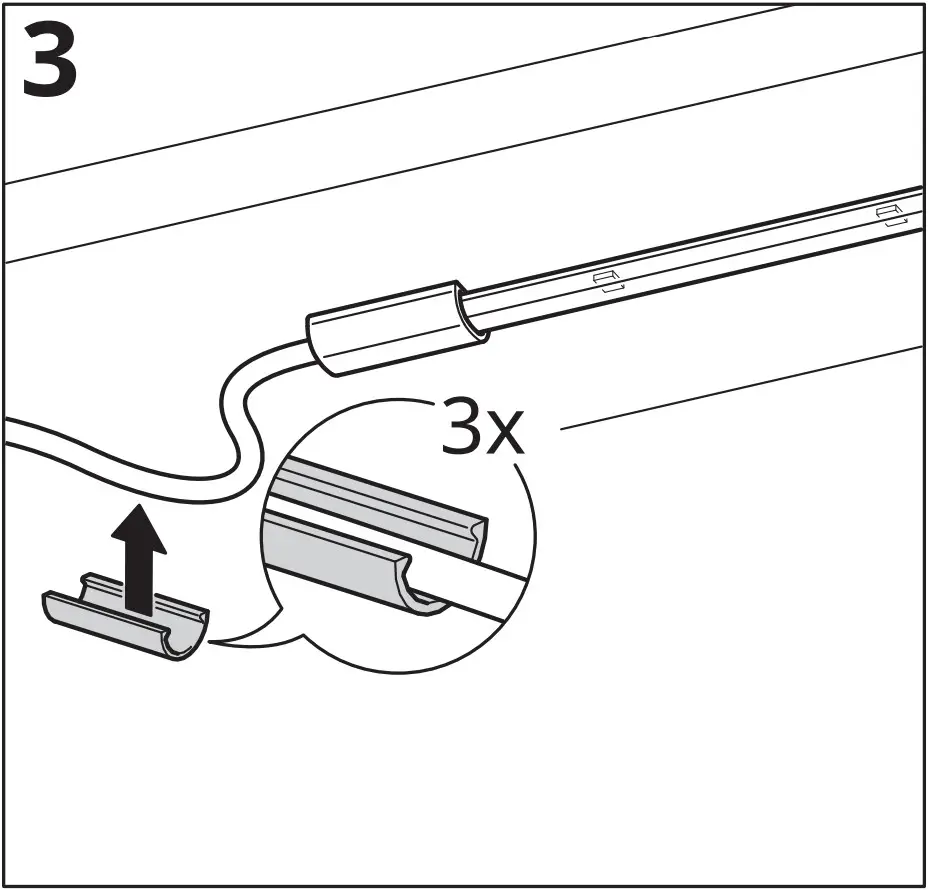 3

3x