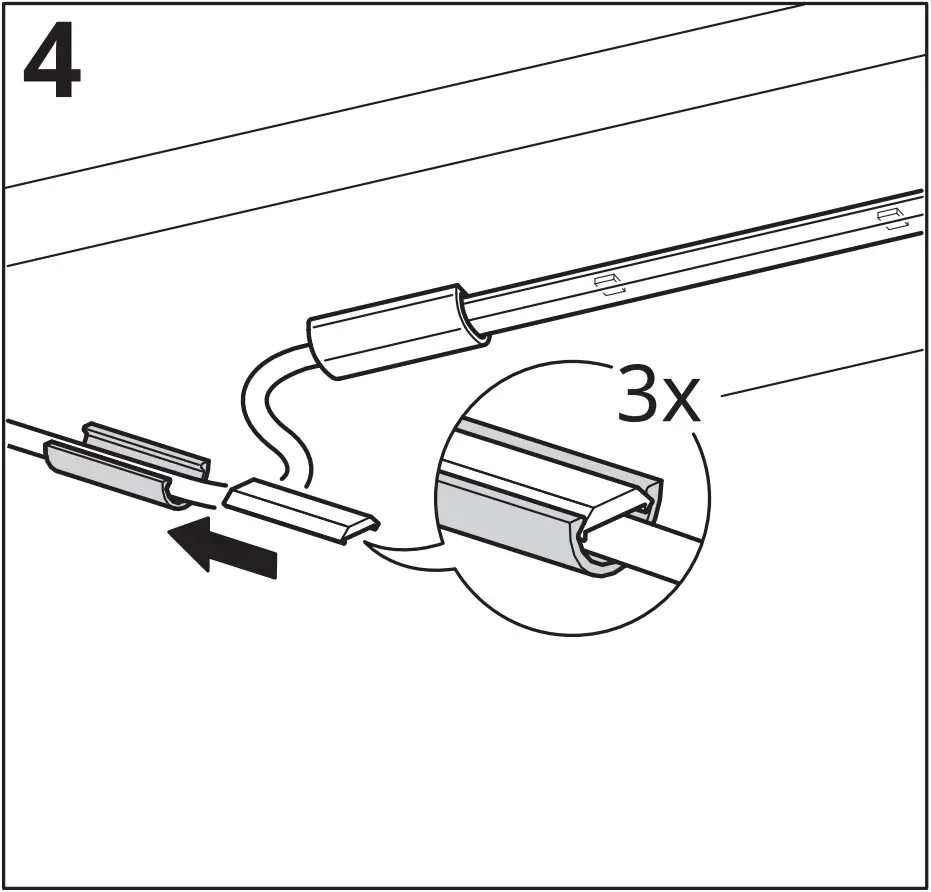 4

3x