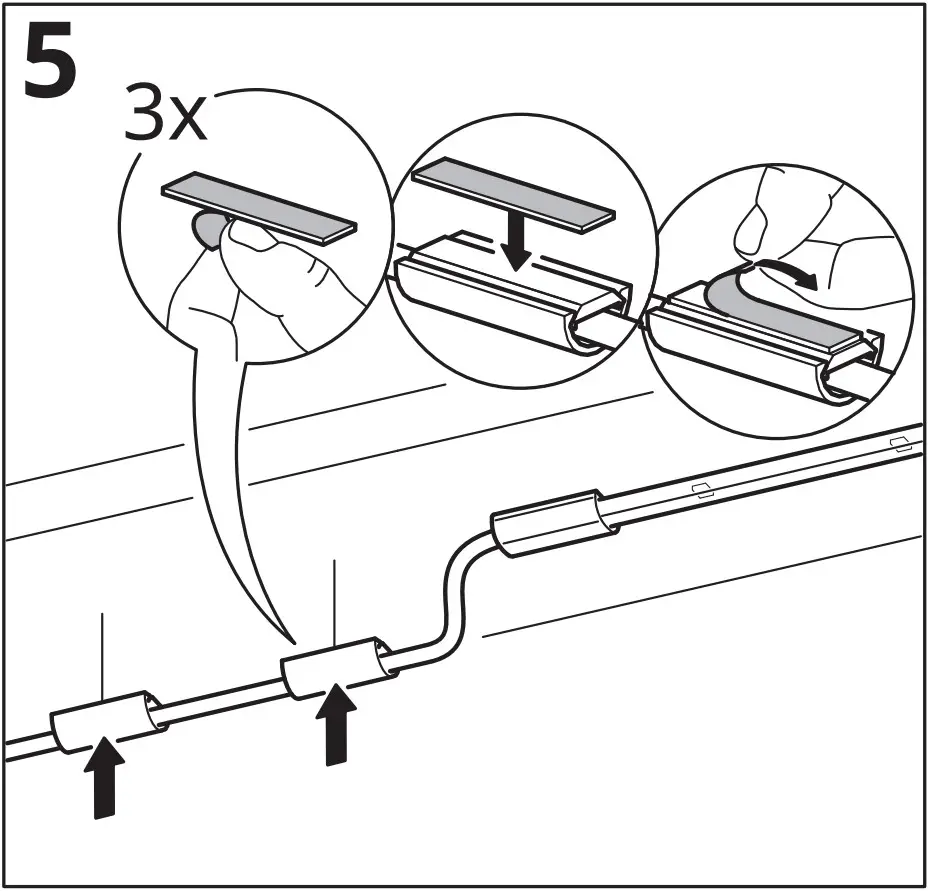 5
3x