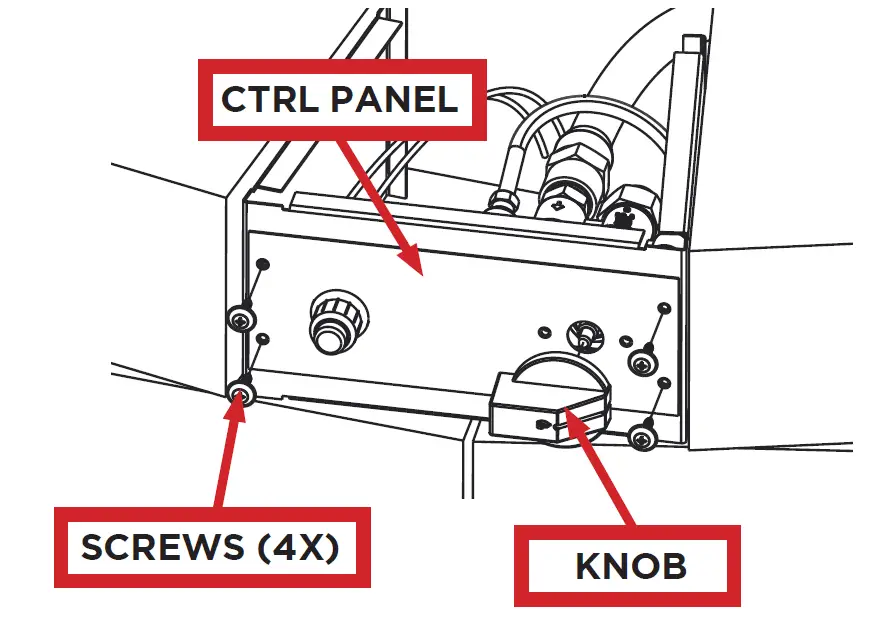 CTRL PANEL

SCREWS (4X)

KNOB