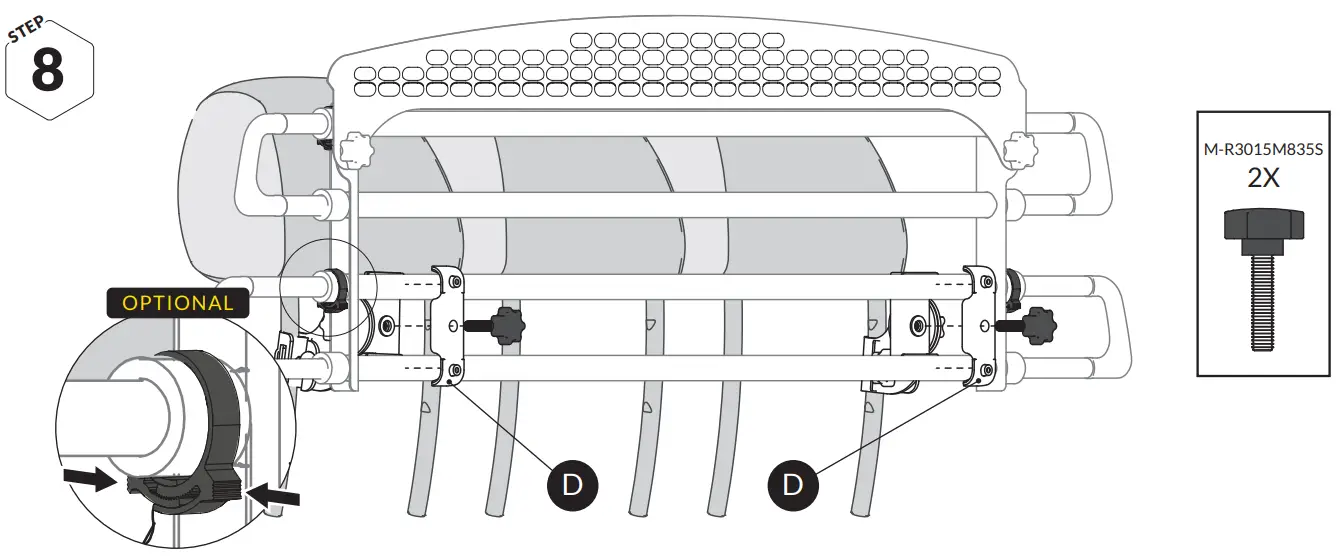 STEP
8

OPTIONAL

D

D

M-R3015M835S
2X