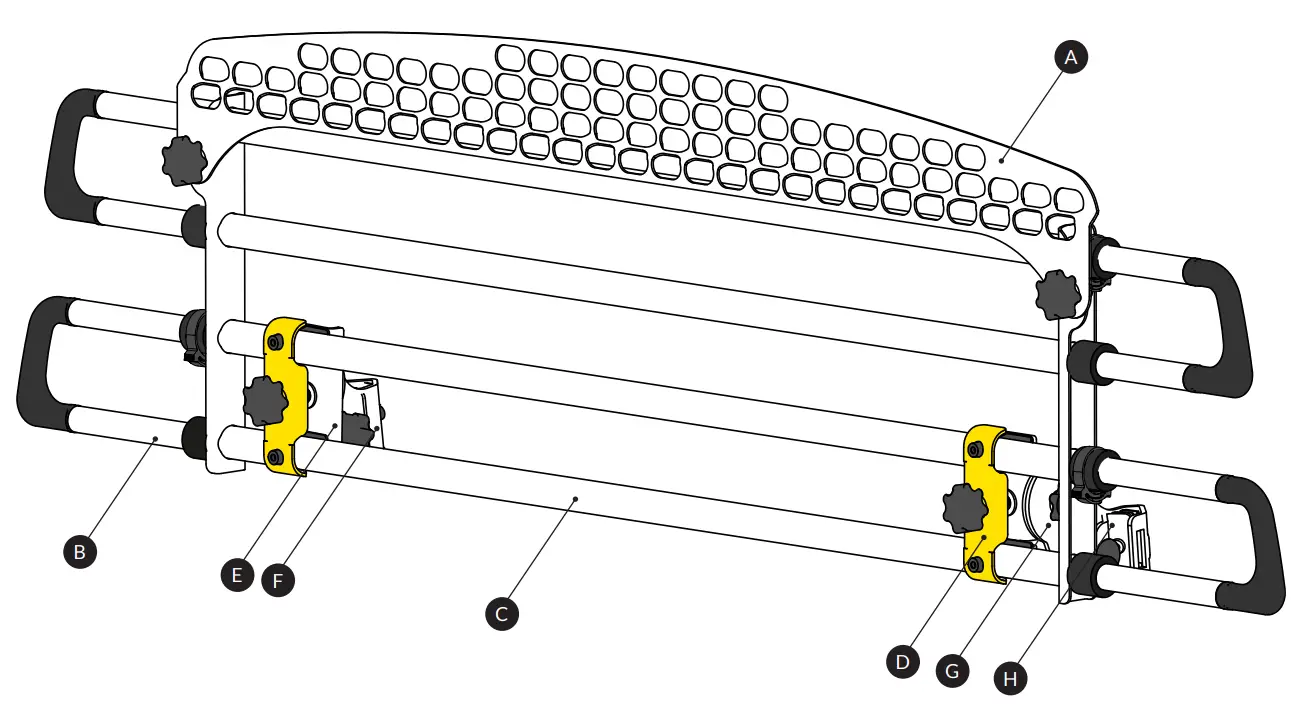 A
B
E
F
C
D
G
H