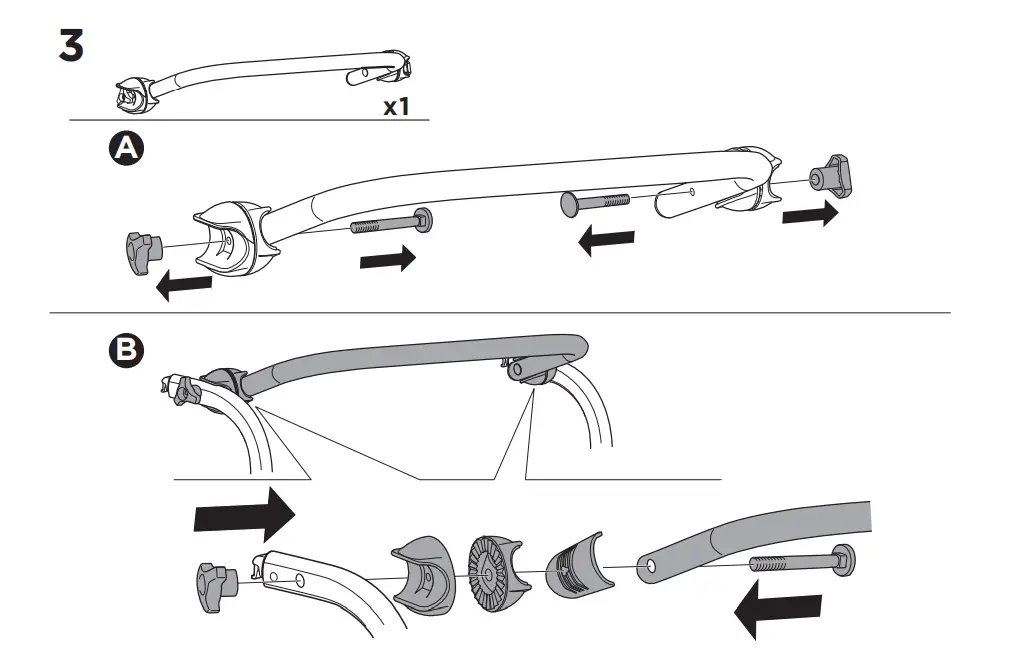 3

x1

A

B