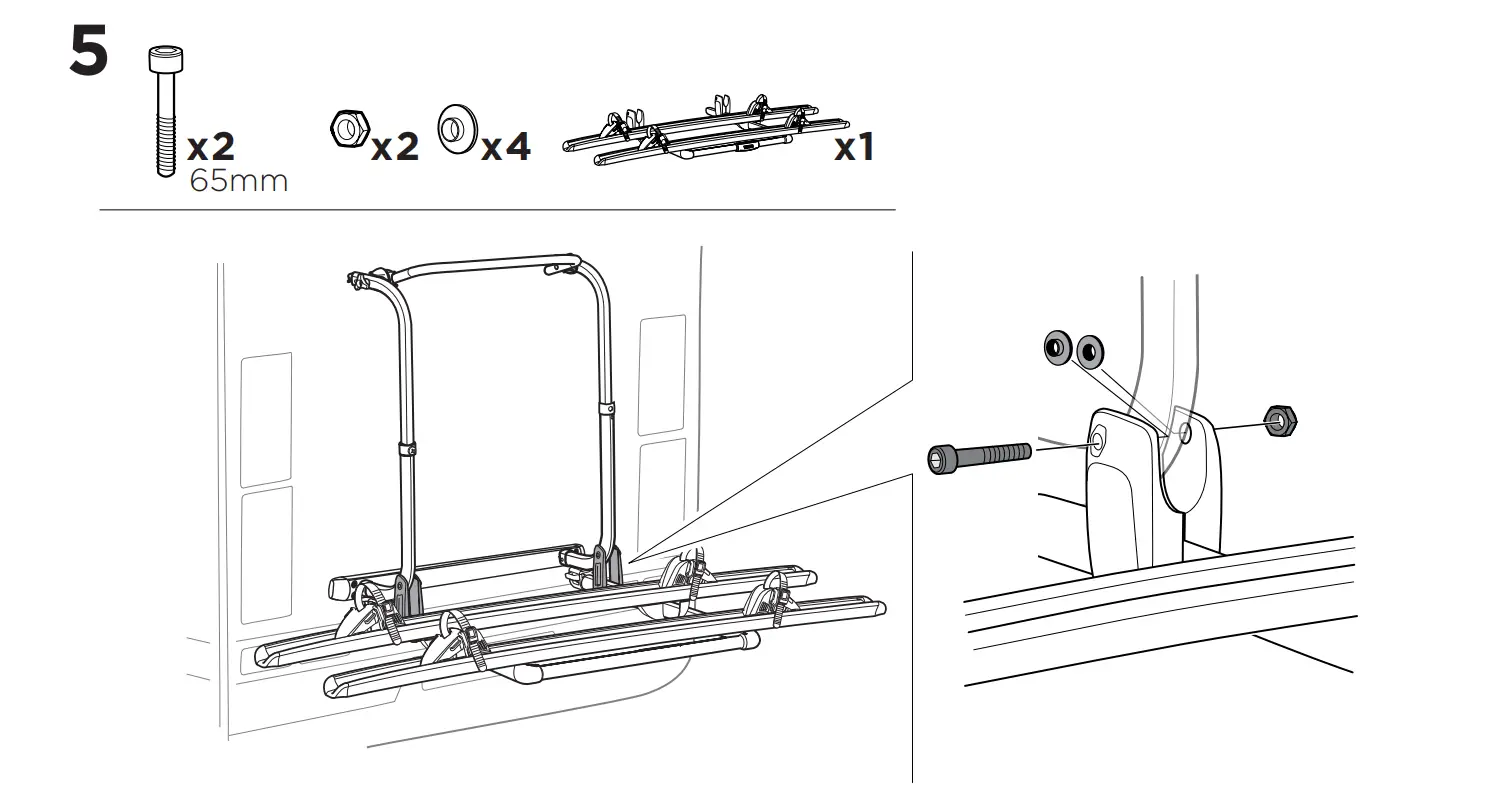 5

x2
65mm

x2

x4

x1