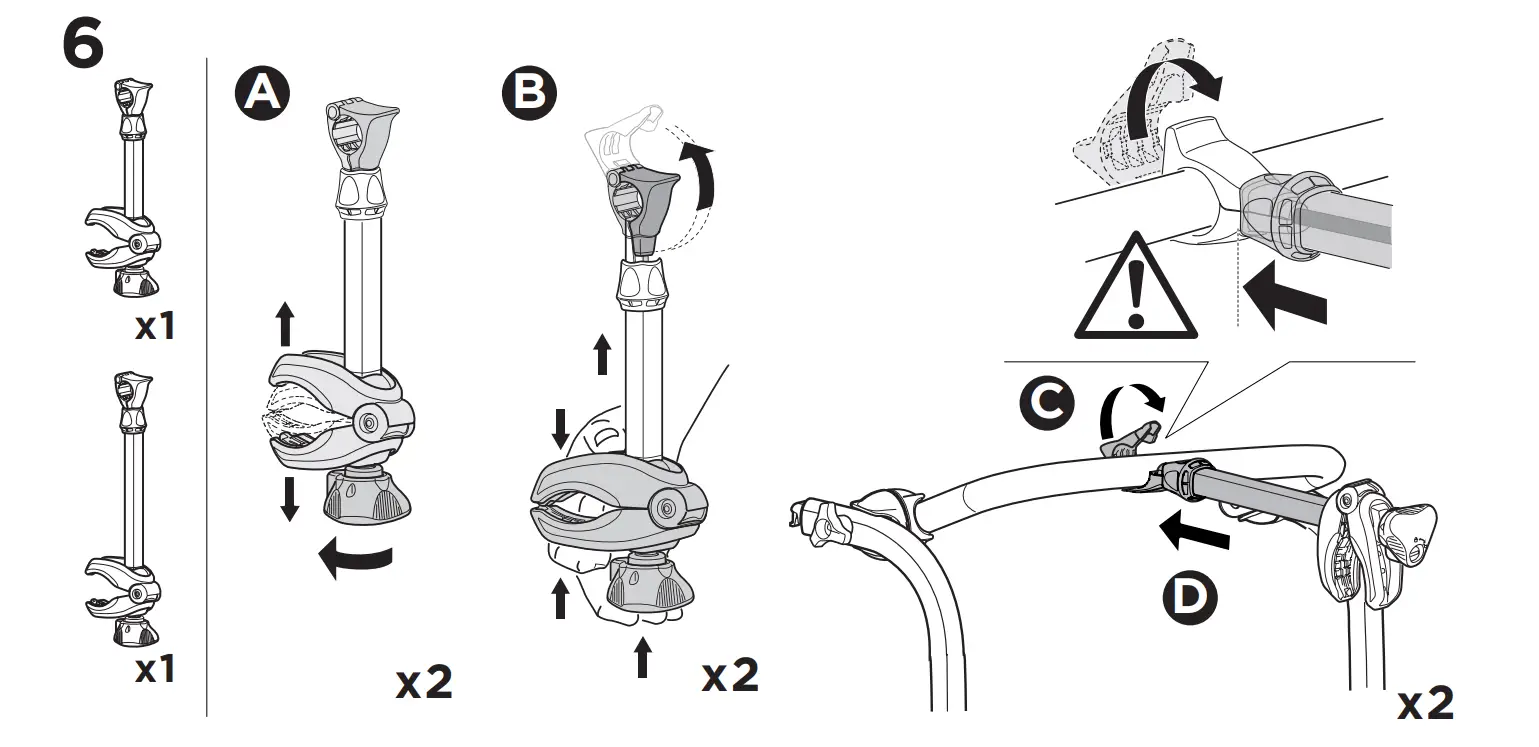 6

x1

x1

A

x2

B

x2

C

D

x2