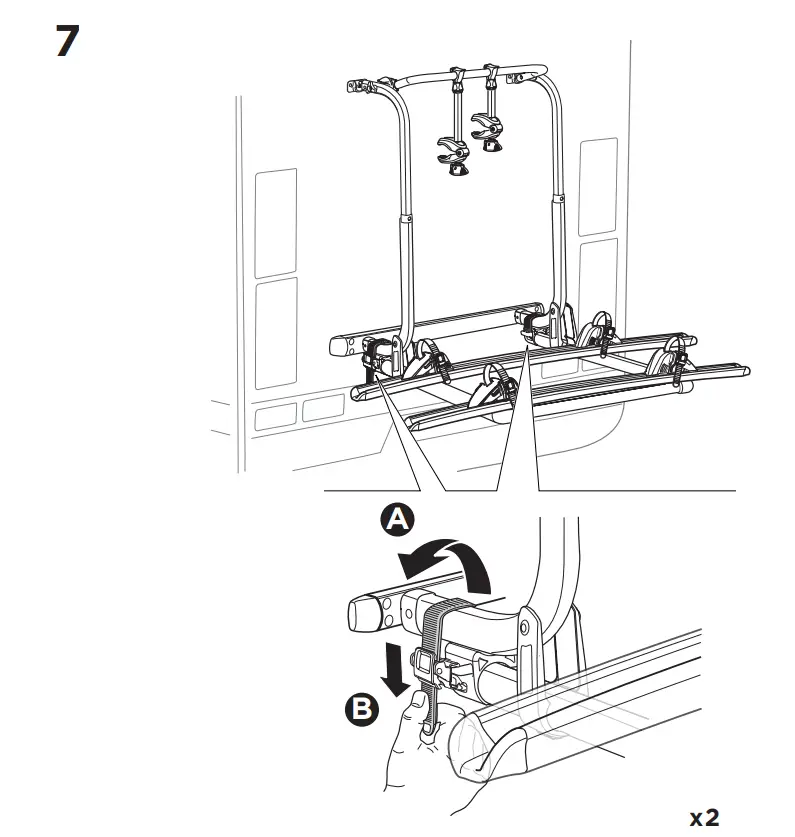 7

A

B

x2