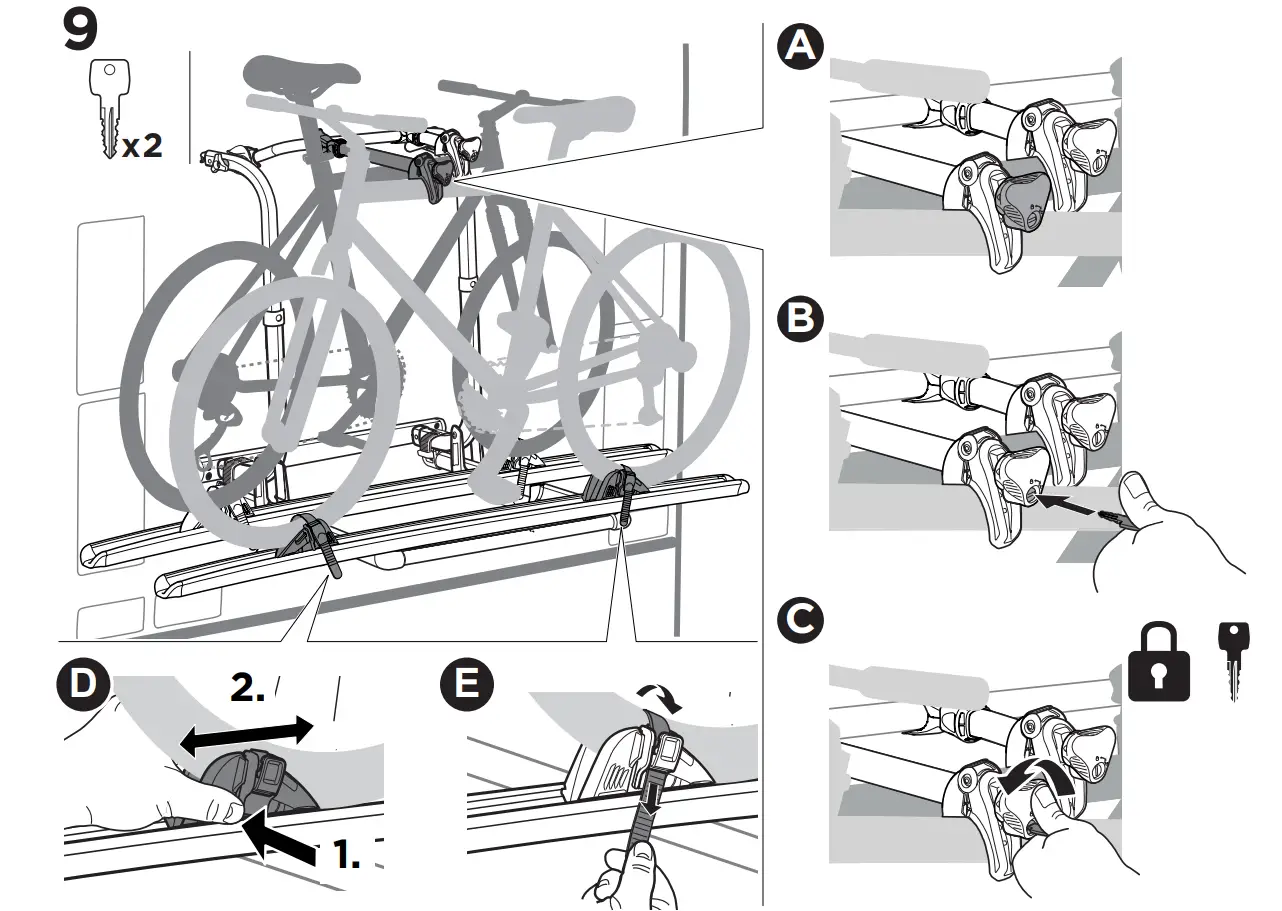 9
x2
A
B
C
D
2.
1.
E