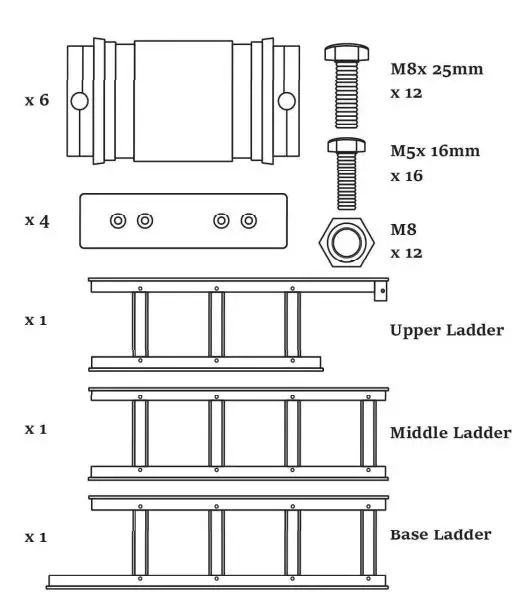 x 6

M8x 25mm
x 12

M5x 16mm
x 16

x 4

M8
x 12

x 1

Upper Ladder

x 1

Middle Ladder

x 1

Base Ladder