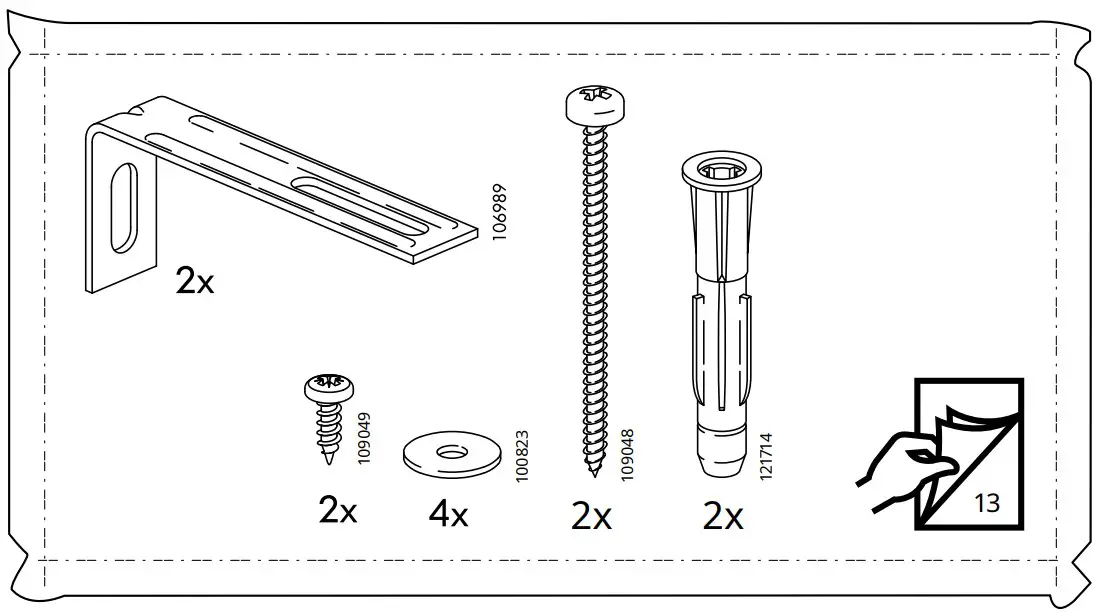 106989

2x

109049

2x

100823

4x

109048

2x

121714

2x

13