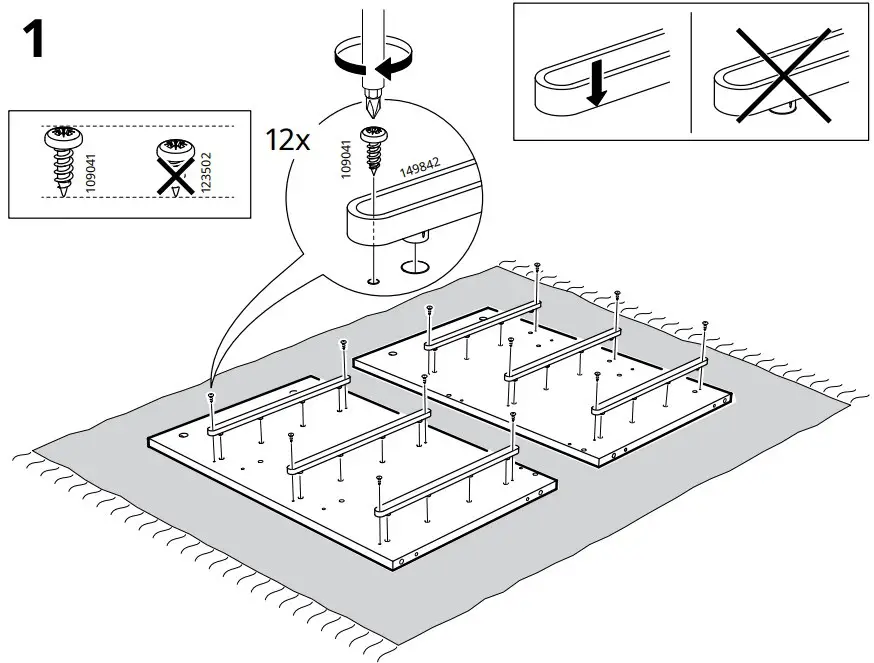 1

109041

123502

12x

109041

149842