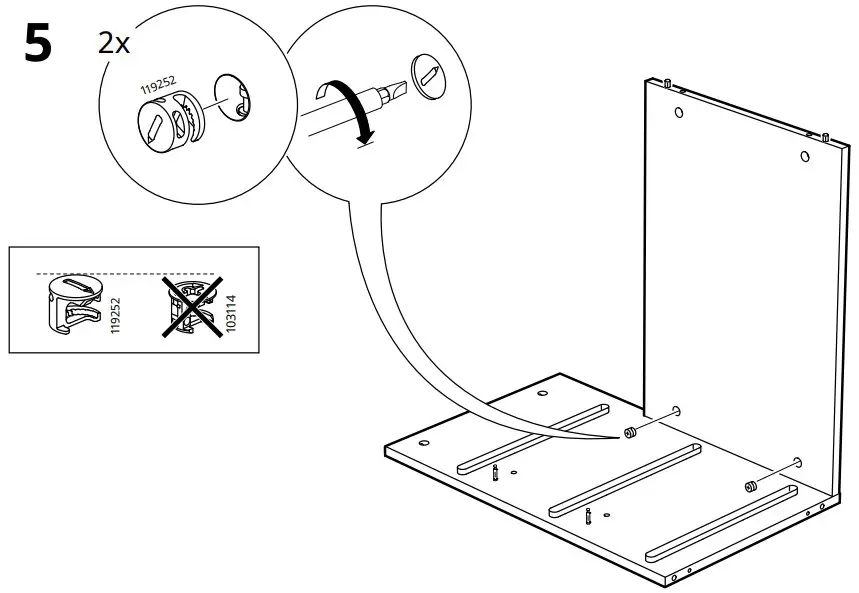 5

2x

119252

119252

103114