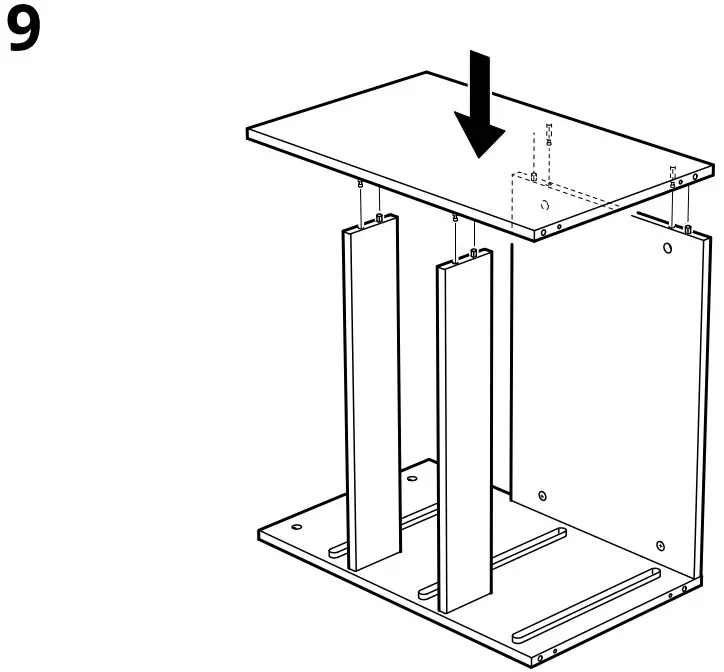 9