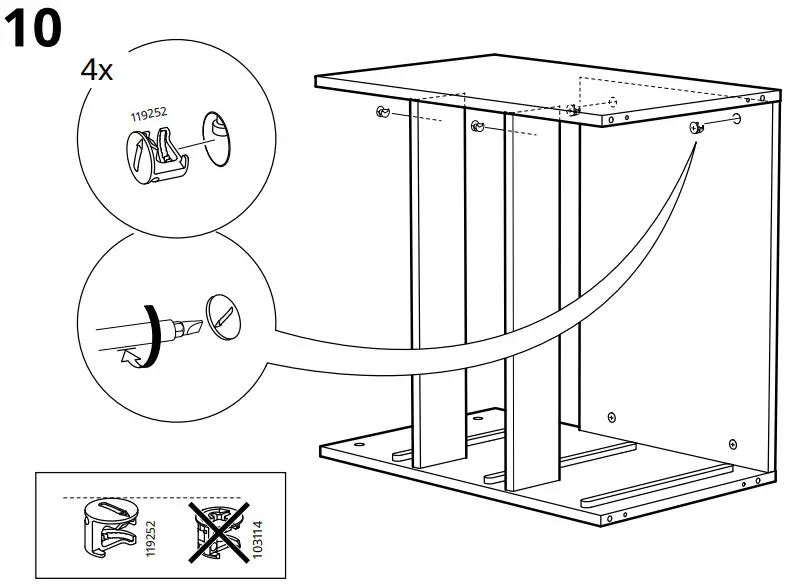 10

4x

119252

119252

103114