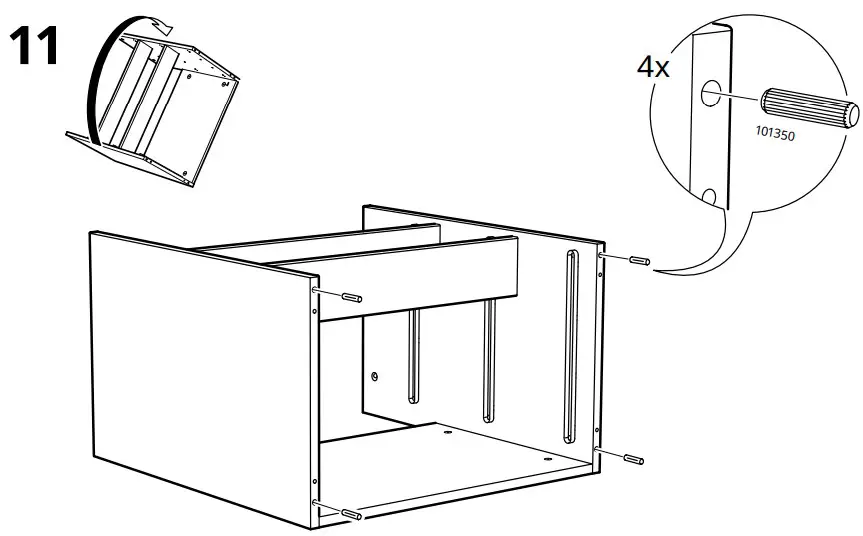 11

4x

101350