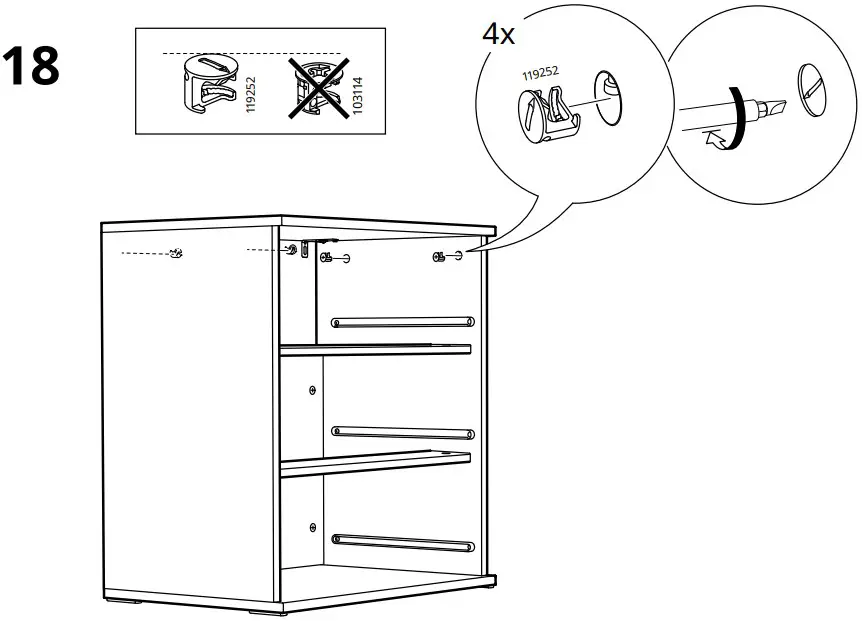 18

119252

103114

4x

119252