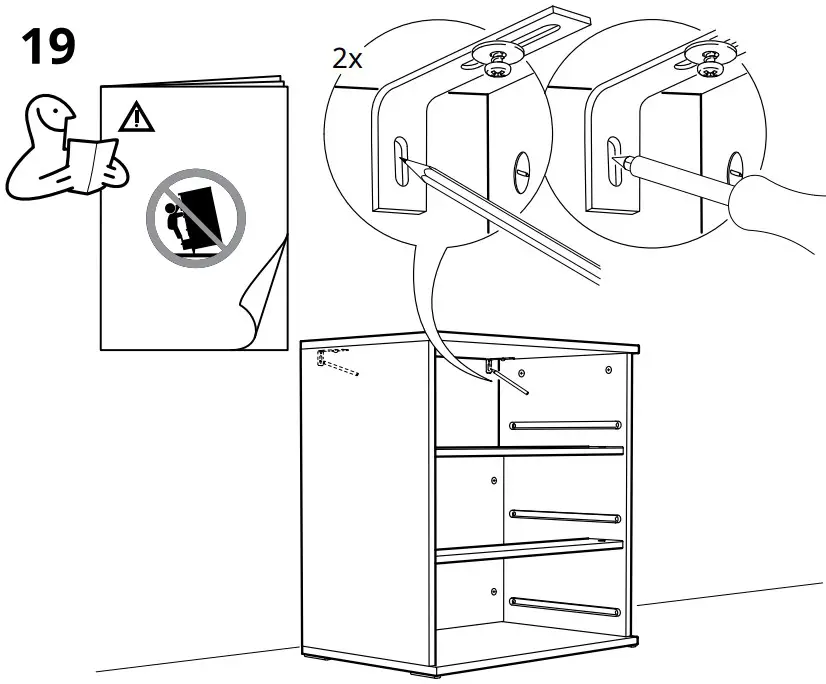 19

2x