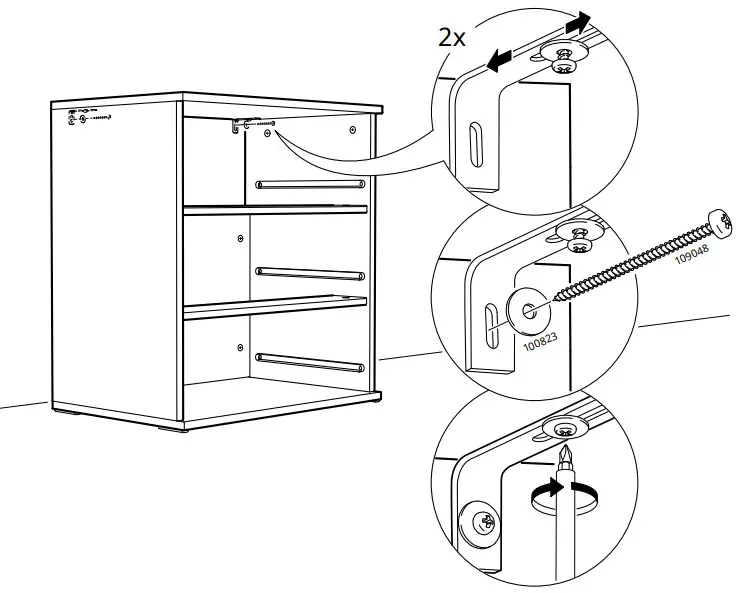 2x

109048

100823