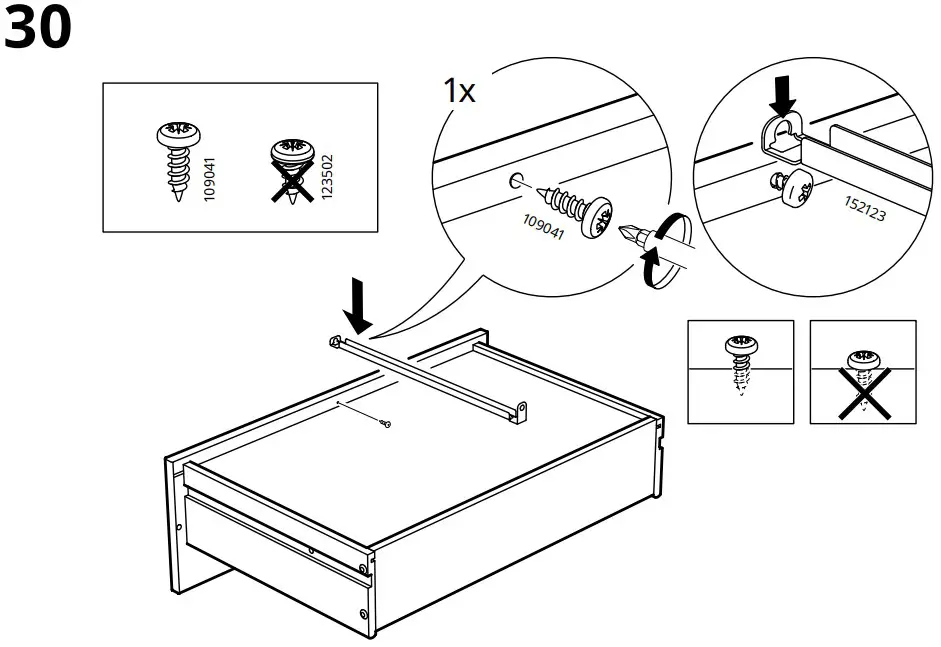 30

109041

123502

1x

109041

152123