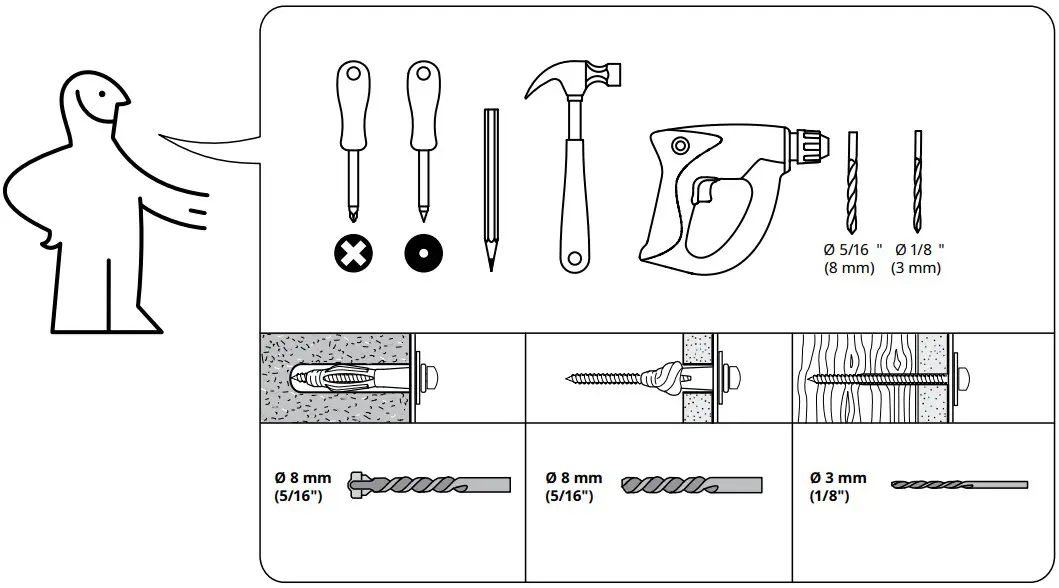 Ø 5/16 "
(8 mm)

Ø 1/8 "
(3 mm)

Ø 8 mm
(5/16")

Ø 8 mm
(5/16")

Ø 3 mm
(1/8")