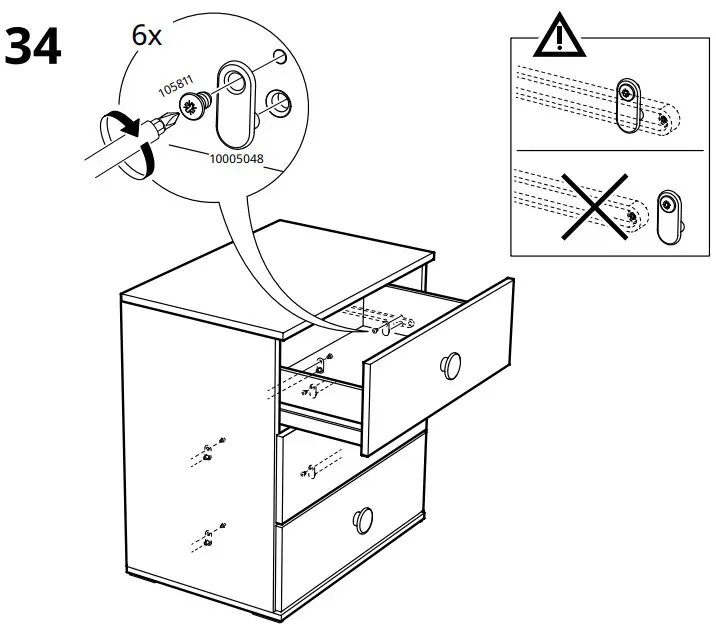 34

6x

105811

10005048