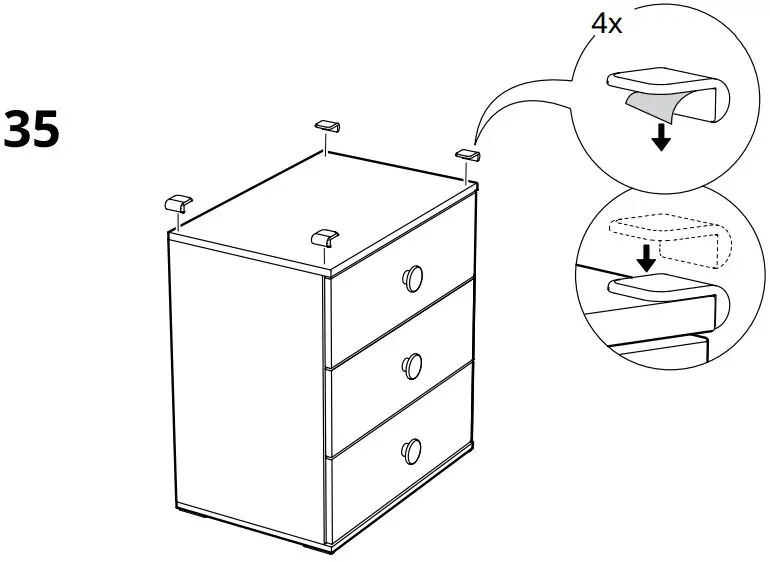 35

4x