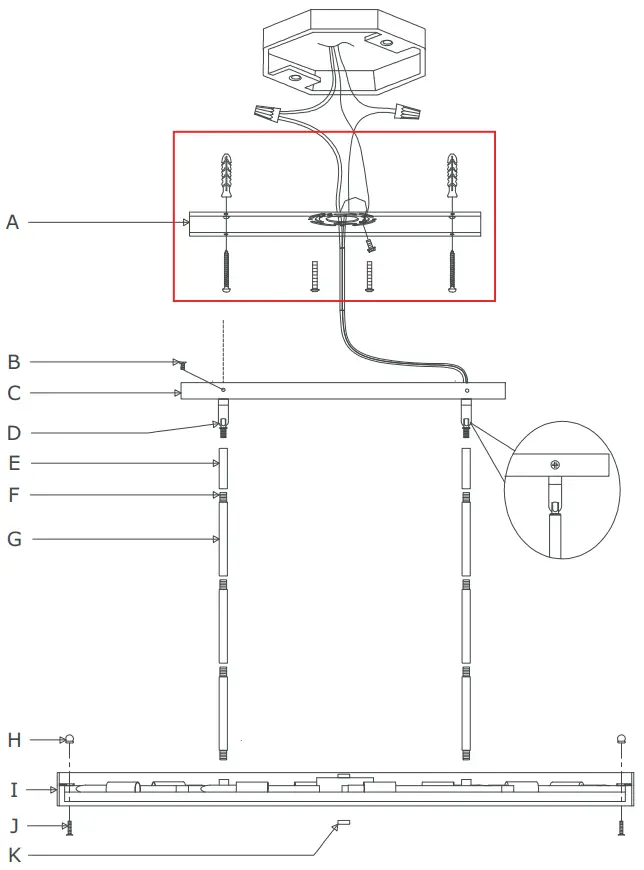 A
B
C
D
E
F
G
H
I
J
K