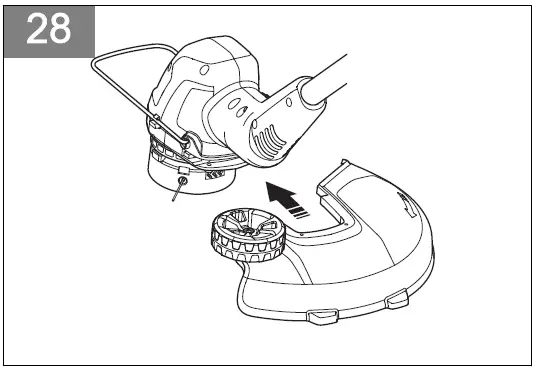 28