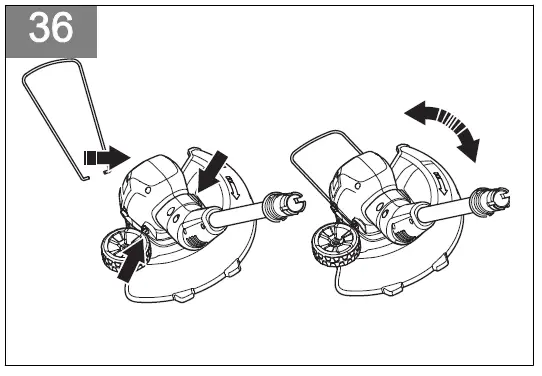 36