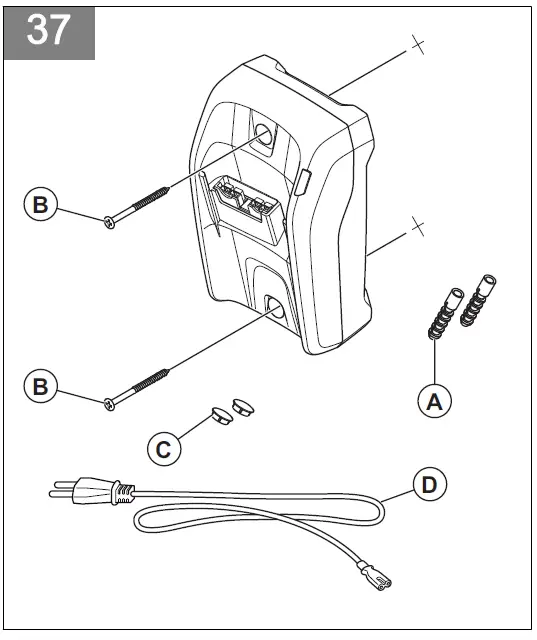 37

B

B

A

C

D