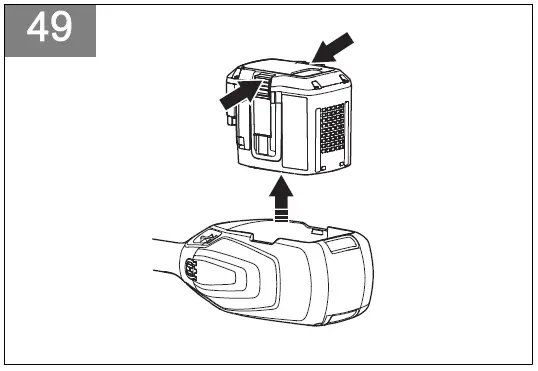 49