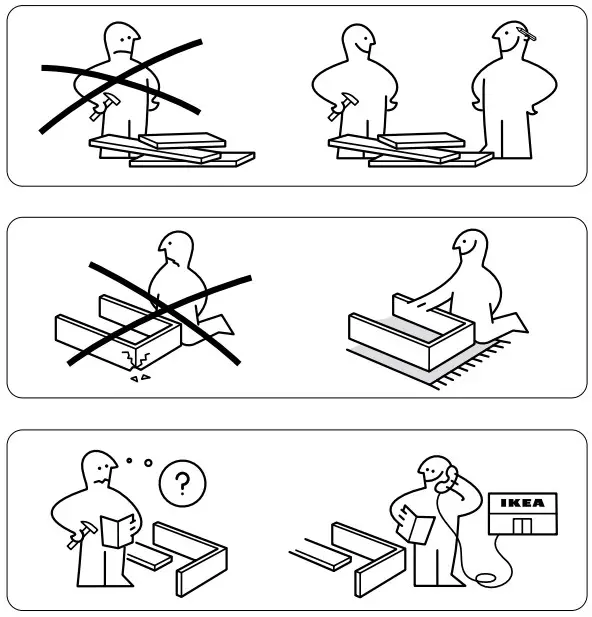 ?

IKEA