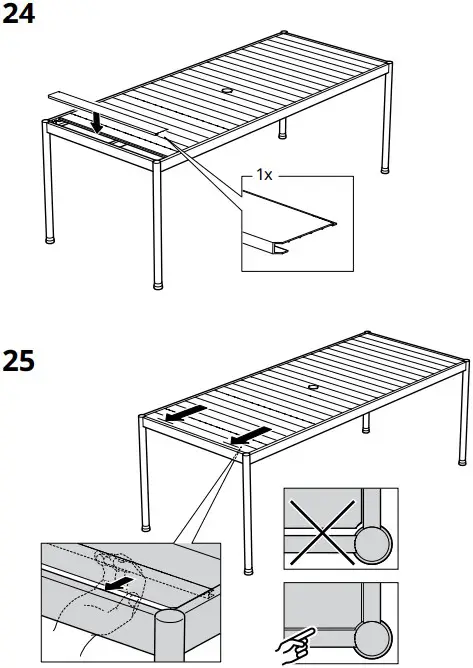 24

1x

25