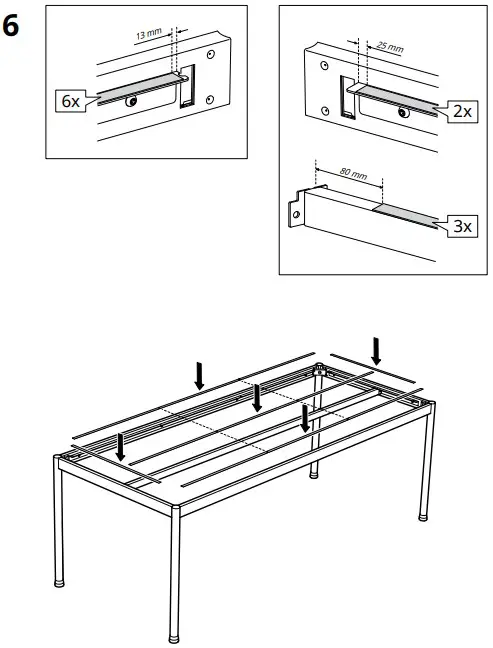 6

13 mm

6x

25 mm

2x

80 mm

3x