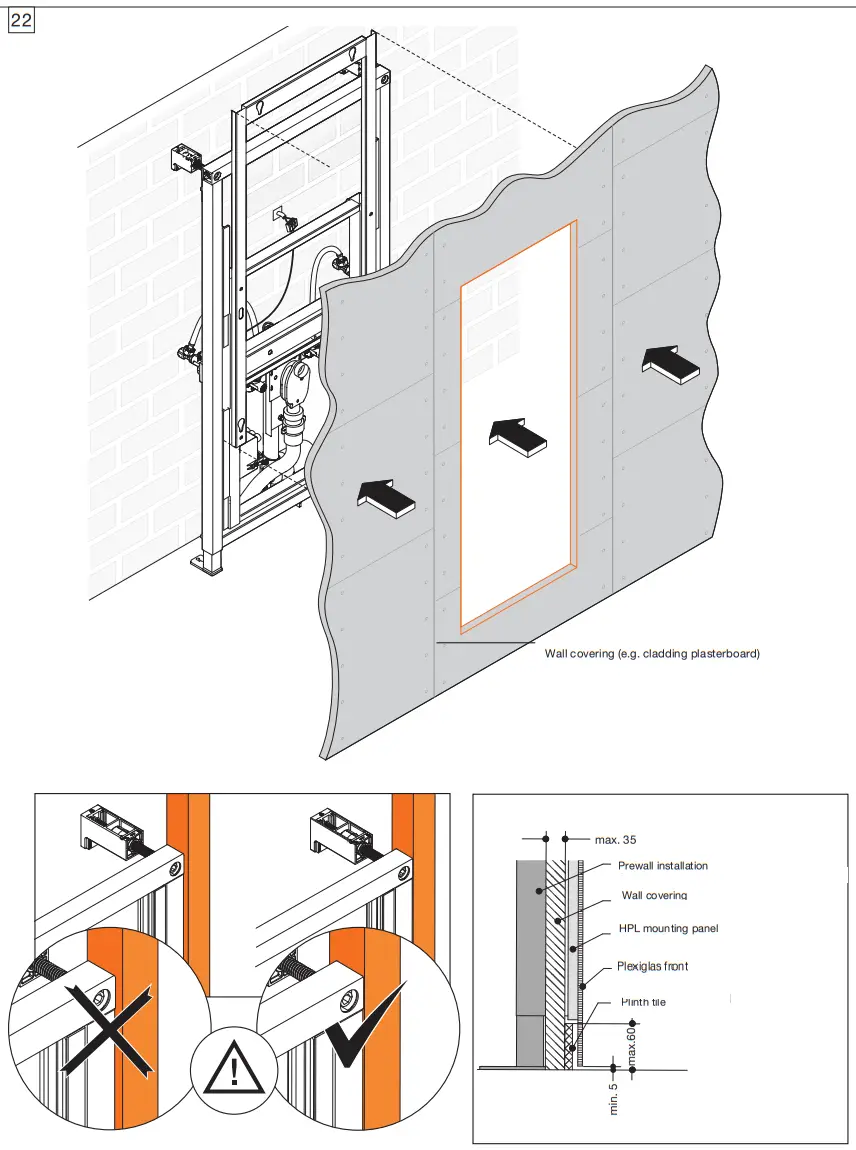 22

Wall covering (e.g. cladding plasterboard)

max. 35

Prewall installation

Wall covering

HPL mounting panel

Plexiglas front

Plinth tile

max.60

min. 5