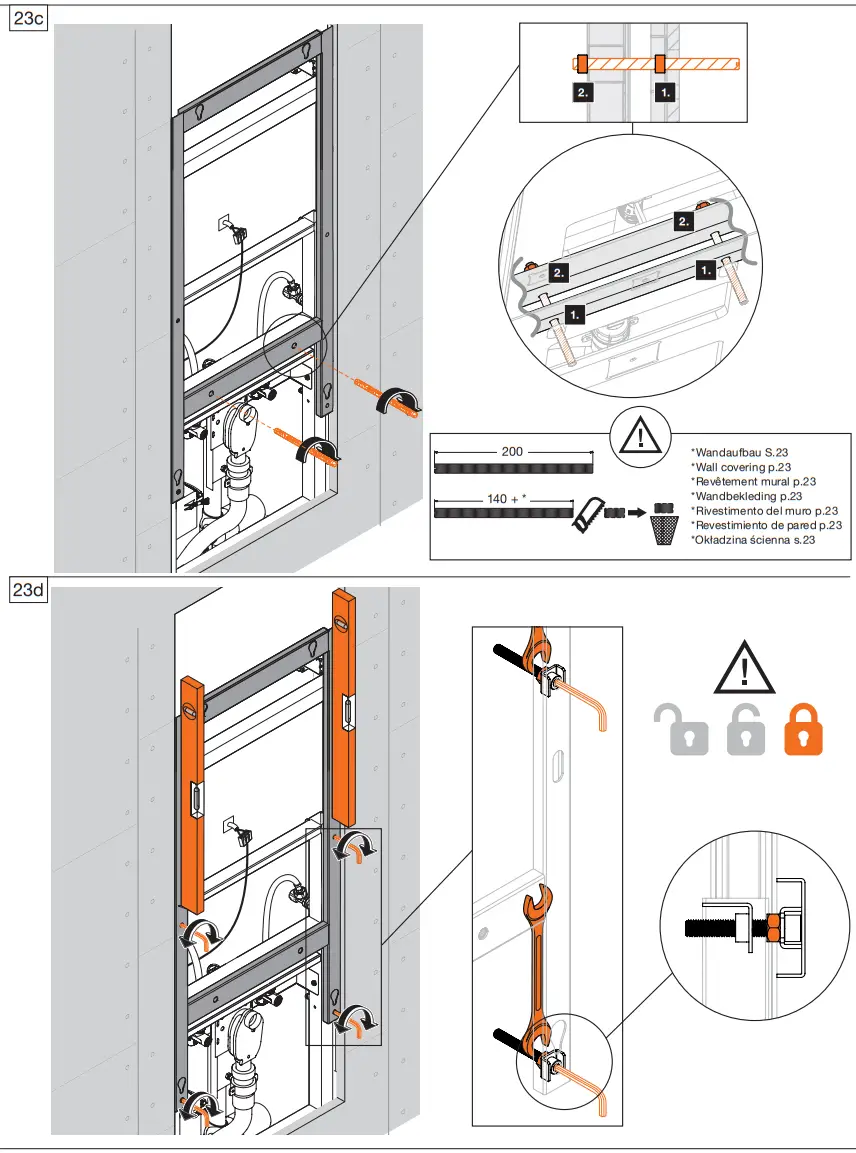 23c

2.
1.

2.
2.
1.
1.

200

140 + *

*Wandaufbau S.23
*Wall covering p.23
*Revêtement mural p.23
*Wandbekleding p.23
*Rivestimento del muro p.23
*Revestimiento de pared p.23
*Okładzina ścienna s.23

23d