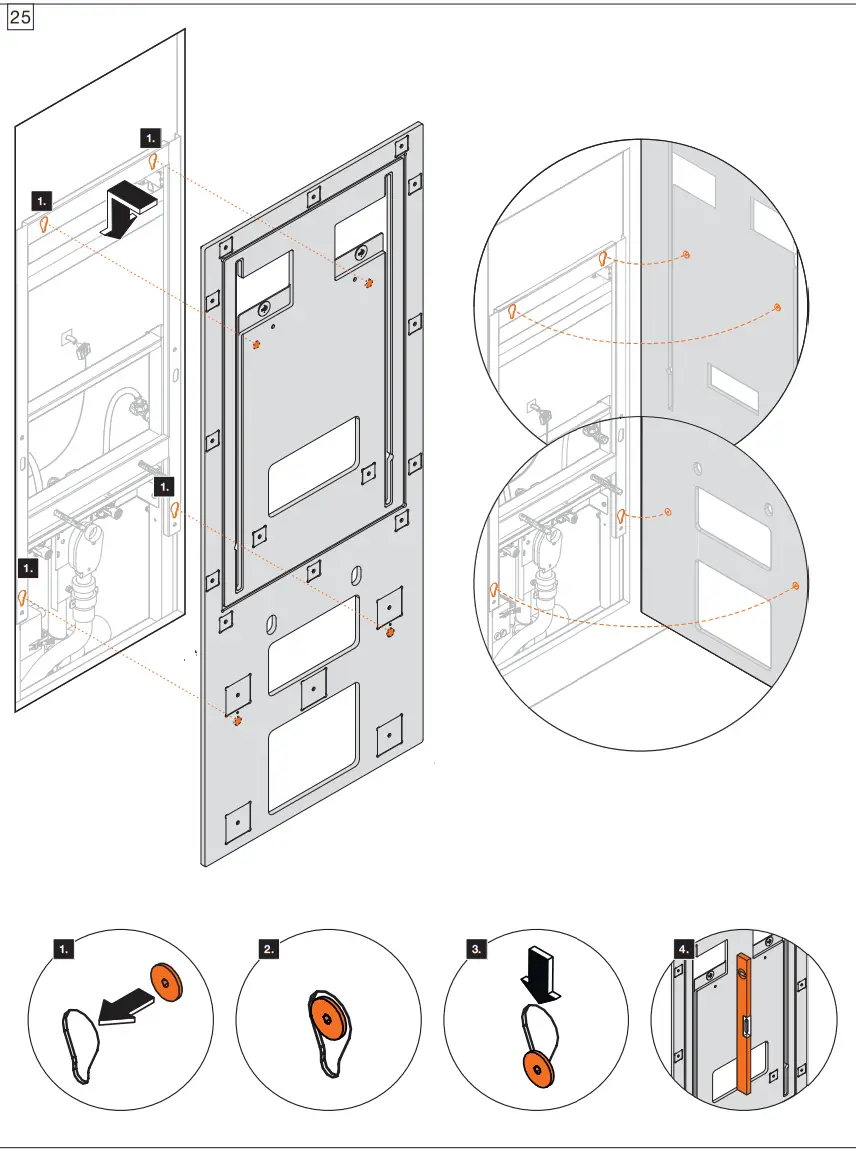 25

1.

1.

1.

1.

1.

2.

3.

4.