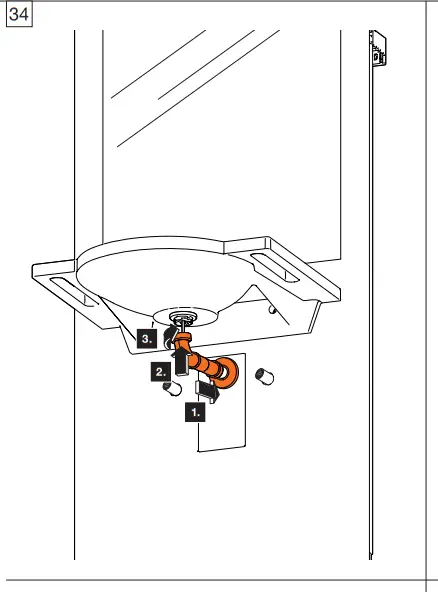 34

3.

2.

1.