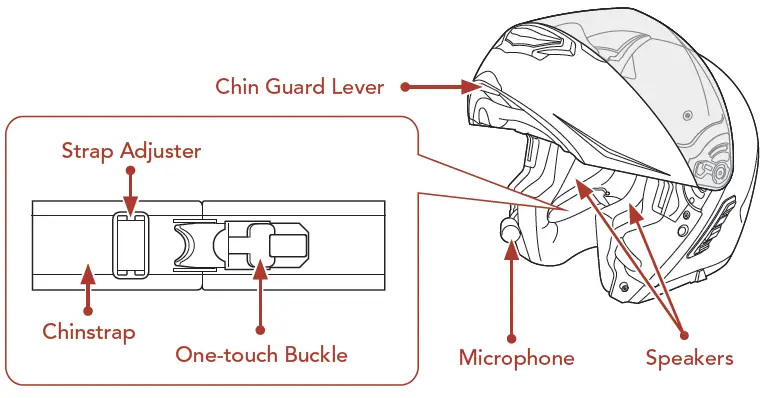 Chin Guard Lever

Strap Adjuster

Chinstrap

One-touch Buckle

Microphone

Speakers