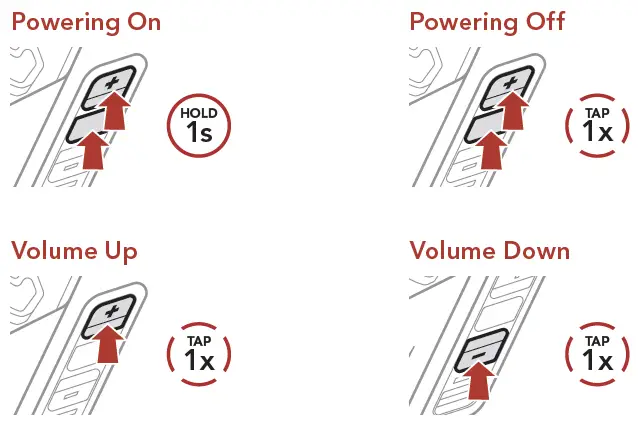 Powering On

+

HOLD
1s

Powering Off

+

TAP
1x

Volume Up

+

TAP
1x

Volume Down

−

TAP
1x