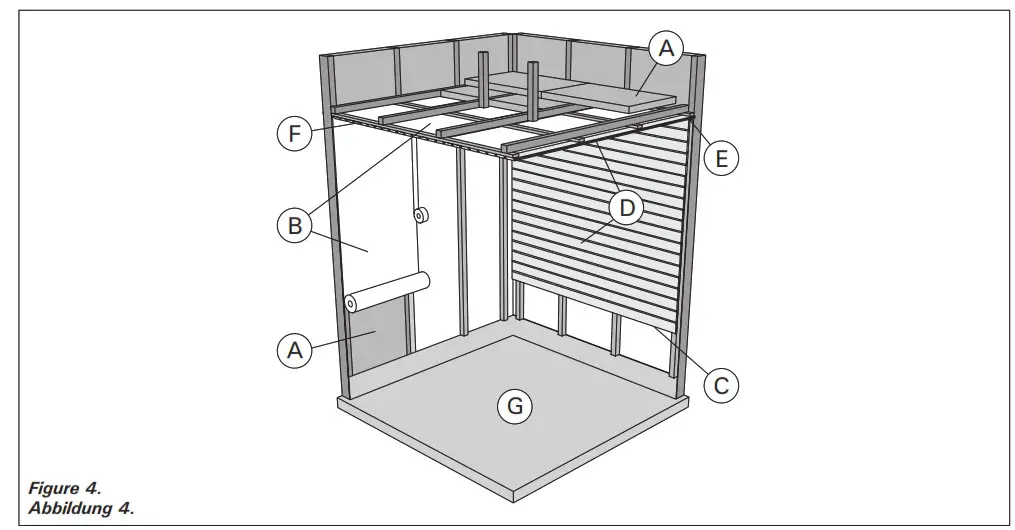 A
F
E
B
D
A
C
G

Figure 4.
Abbildung 4.