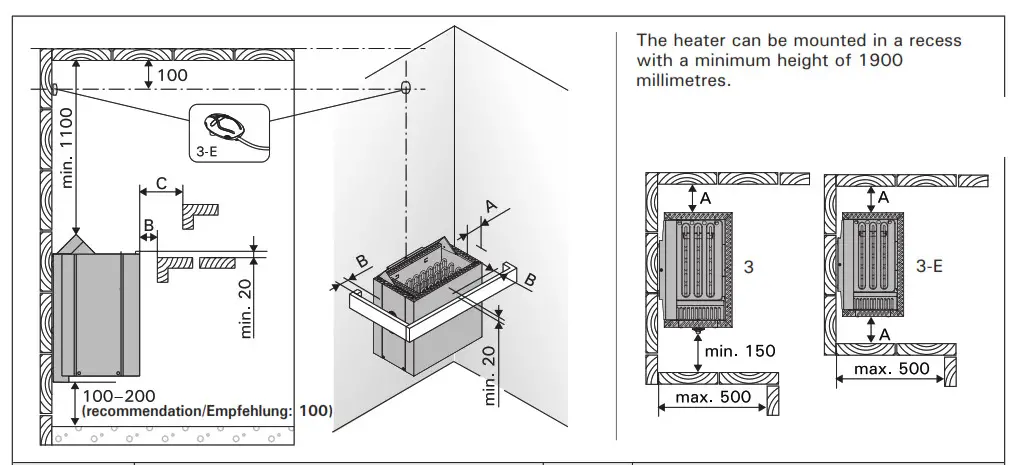 100

min. 1100

3-E

C

B

min. 20

100–200
(recommendation/Empfehlung: 100)

A

B

B

min. 20

The heater can be mounted in a recess with a minimum height of 1900 millimetres.

A

3

min. 150

max. 500

A

3-E

A

max. 500