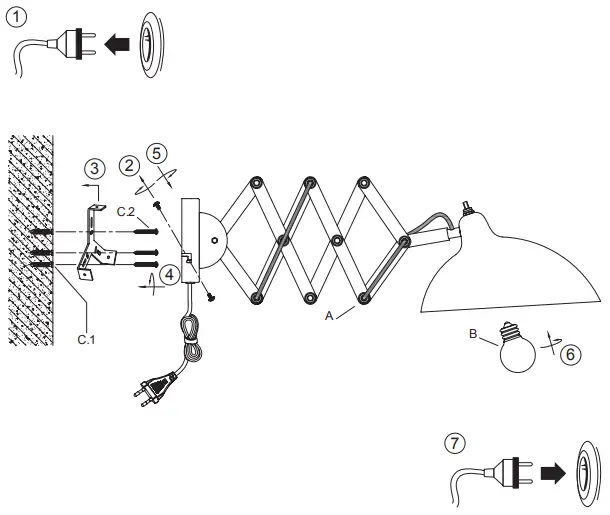 1

3
2
5
C.2
4
C.1
A
B
6

7