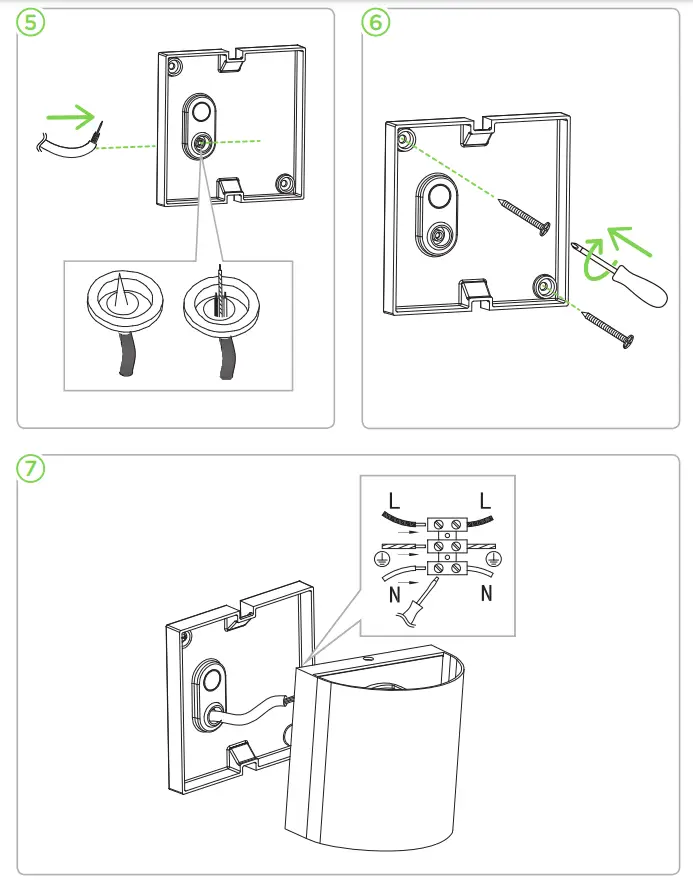 5

6

7

L L

N N