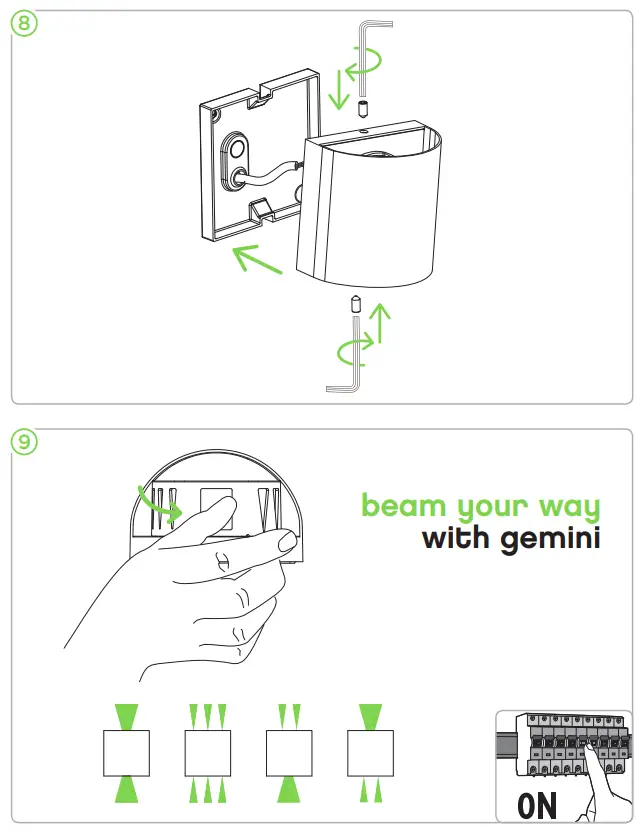 8

9

beam your way
with gemini

ON