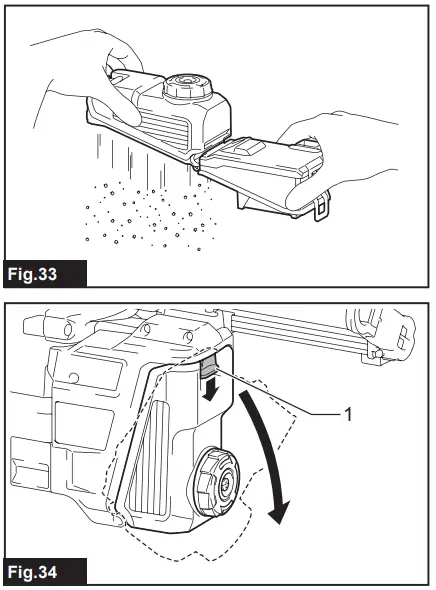 Fig.33

1

Fig.34