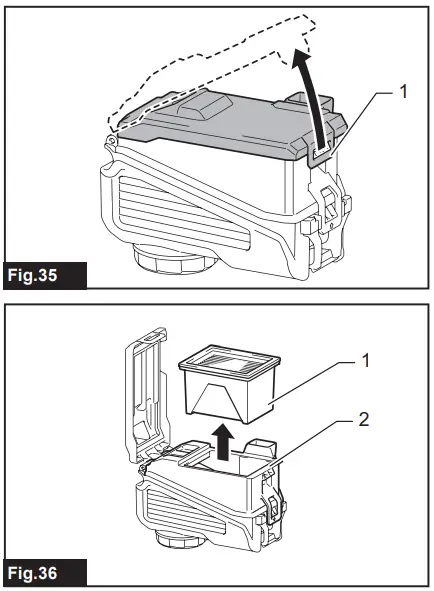 1

Fig.35

1

2

Fig.36