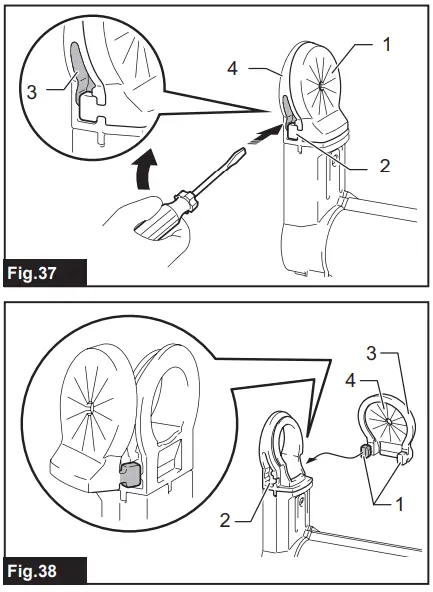 3
4
1
2
Fig.37

3
4
1
2
Fig.38